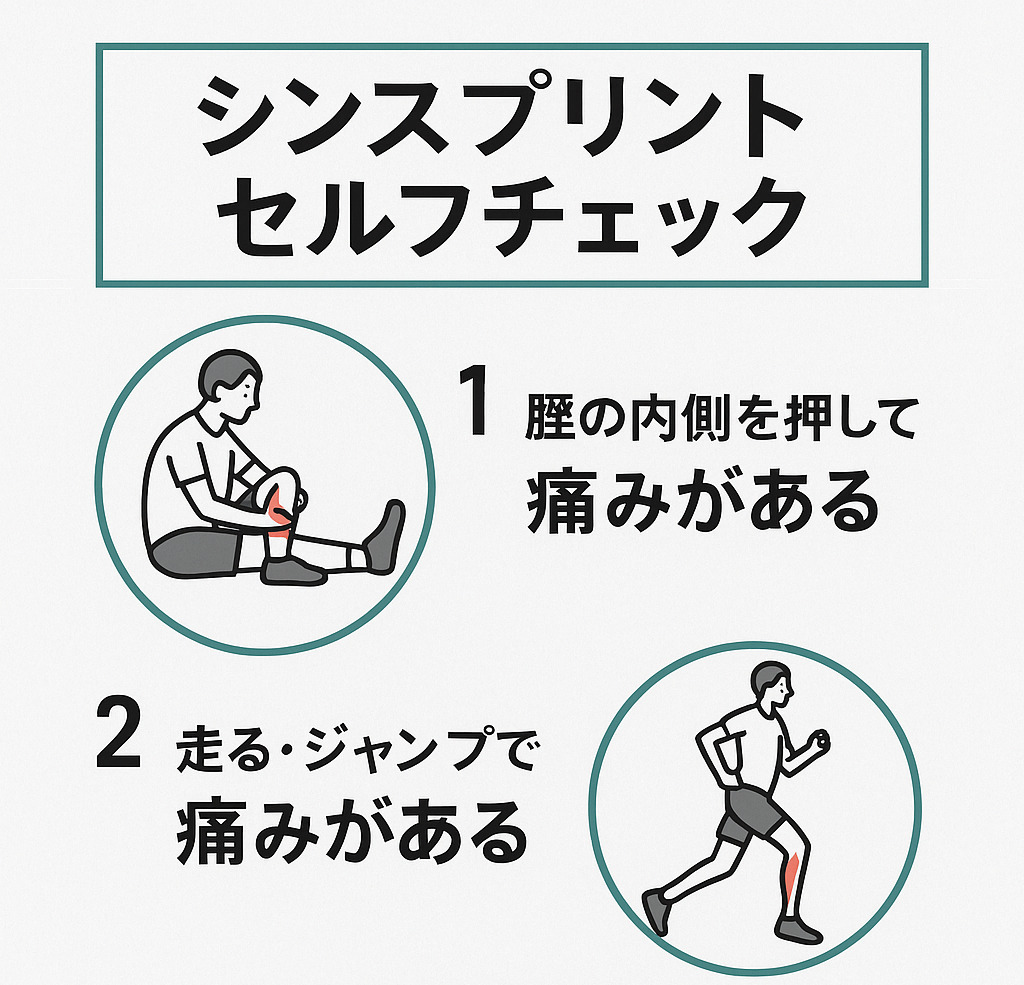 シンスプリント
セルフチェック

1 脛の内側を押して
痛みがある

2 走る・ジャンプで
痛みがある